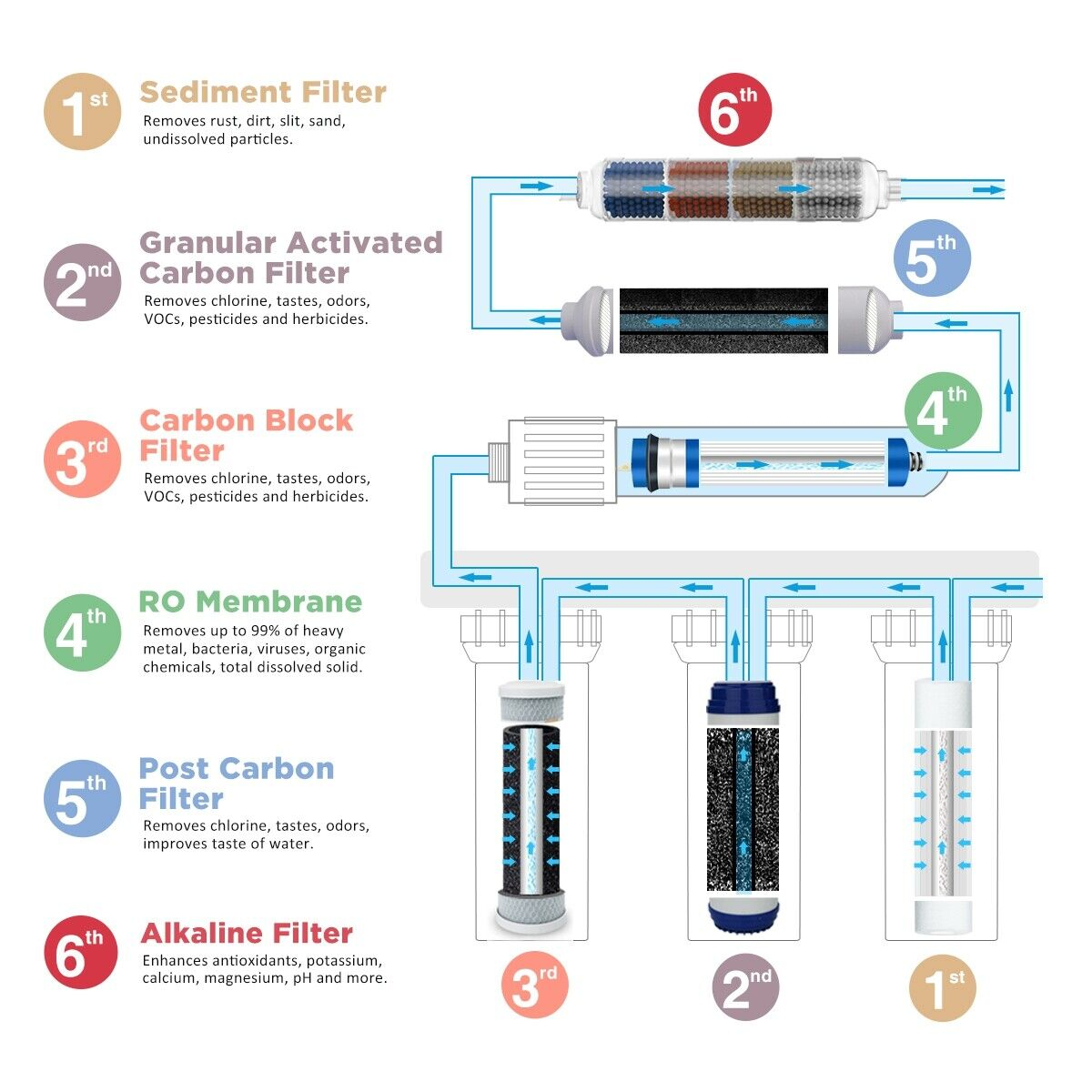 1st Sediment Filter
Removes rust, dirt, slit, sand, undissolved particles.

2nd Granular Activated Carbon Filter
Removes chlorine, tastes, odors, VOCs, pesticides and herbicides.

3rd Carbon Block Filter
Removes chlorine, tastes, odors, VOCs, pesticides and herbicides.

4th RO Membrane
Removes up to 99% of heavy metal, bacteria, viruses, organic chemicals, total dissolved solid.

5th Post Carbon Filter
Removes chlorine, tastes, odors, improves taste of water.

6th Alkaline Filter
Enhances antioxidants, potassium, calcium, magnesium, pH and more.

6th

5th

4th

3rd 2nd 1st